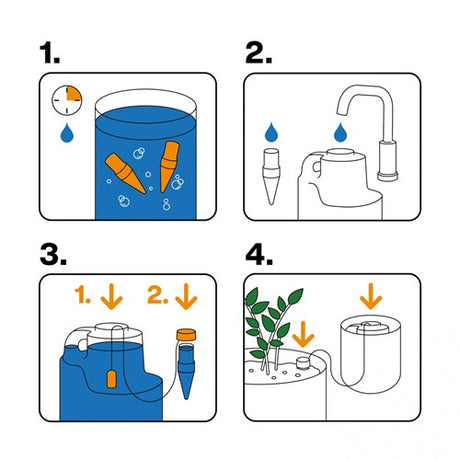 1.

2.

3.

1.

2.

4.