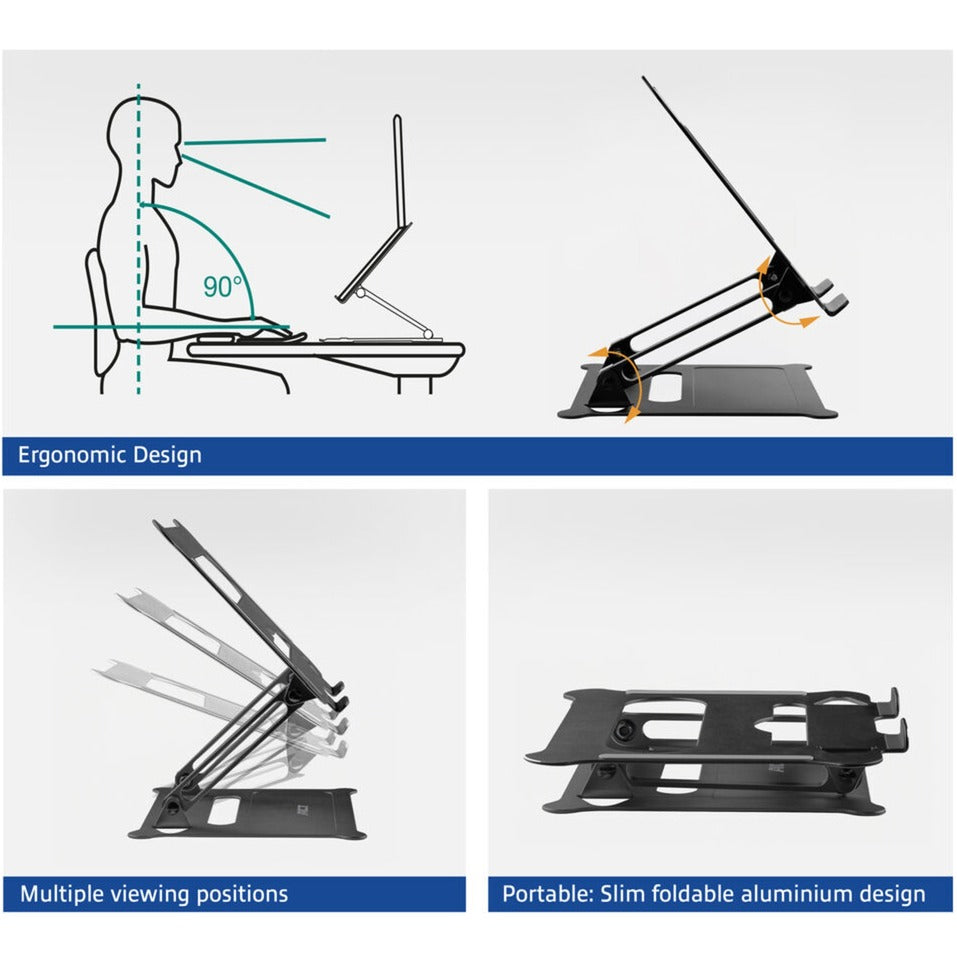 90°

Ergonomic Design

Multiple viewing positions

Portable: Slim foldable aluminium design